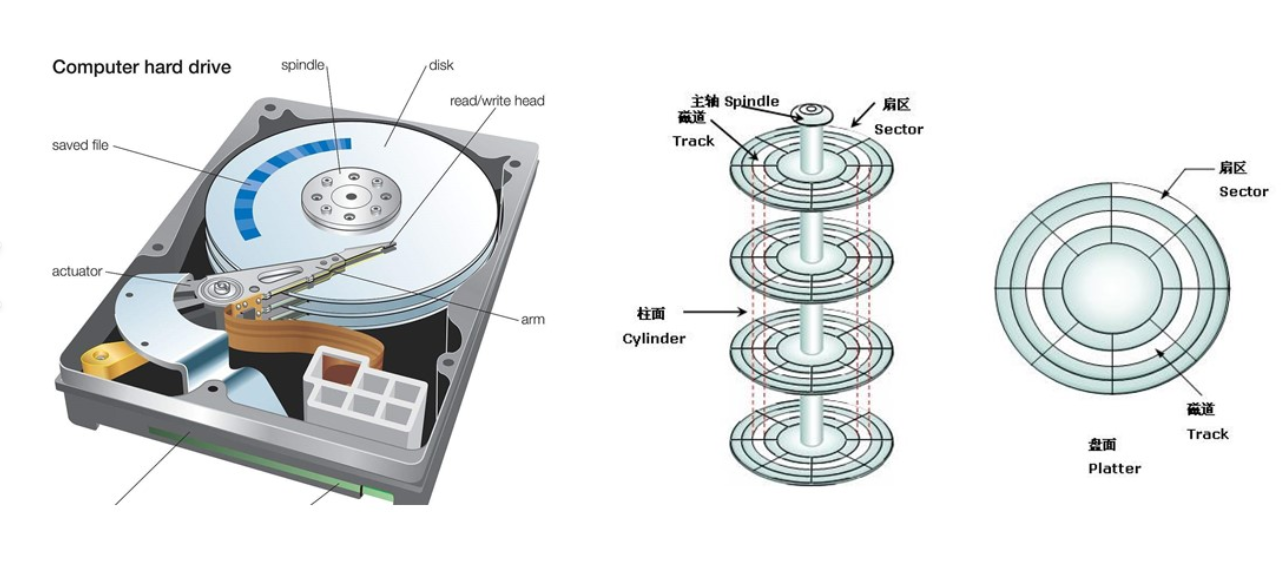 Computer hard drive

spindle

disk

read/write head

saved file

actuator

arm

主轴 Spindle

磁道

Track

扇区

Sector

柱面

Cylinder

扇区

Sector

磁道

Track

盘面

Platter