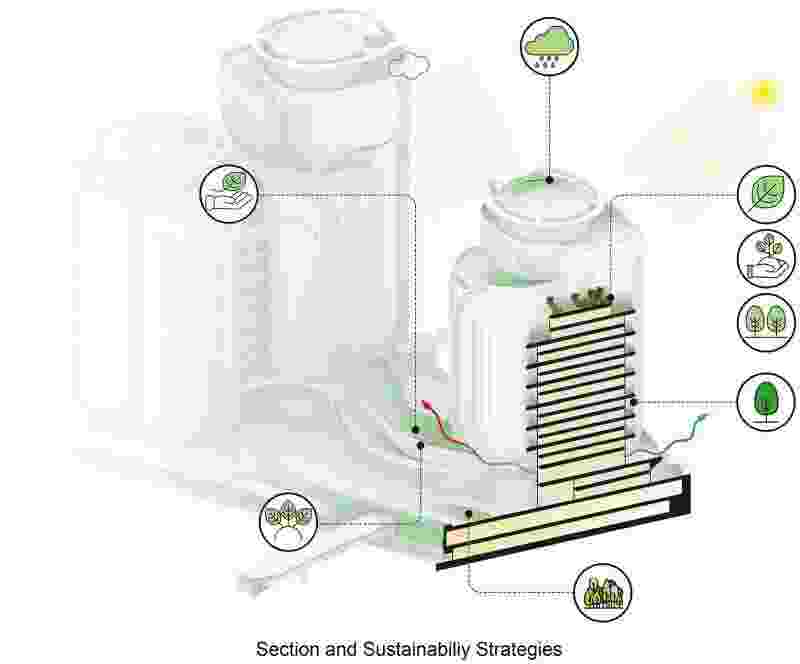 Section and Sustainabiliy Strategies